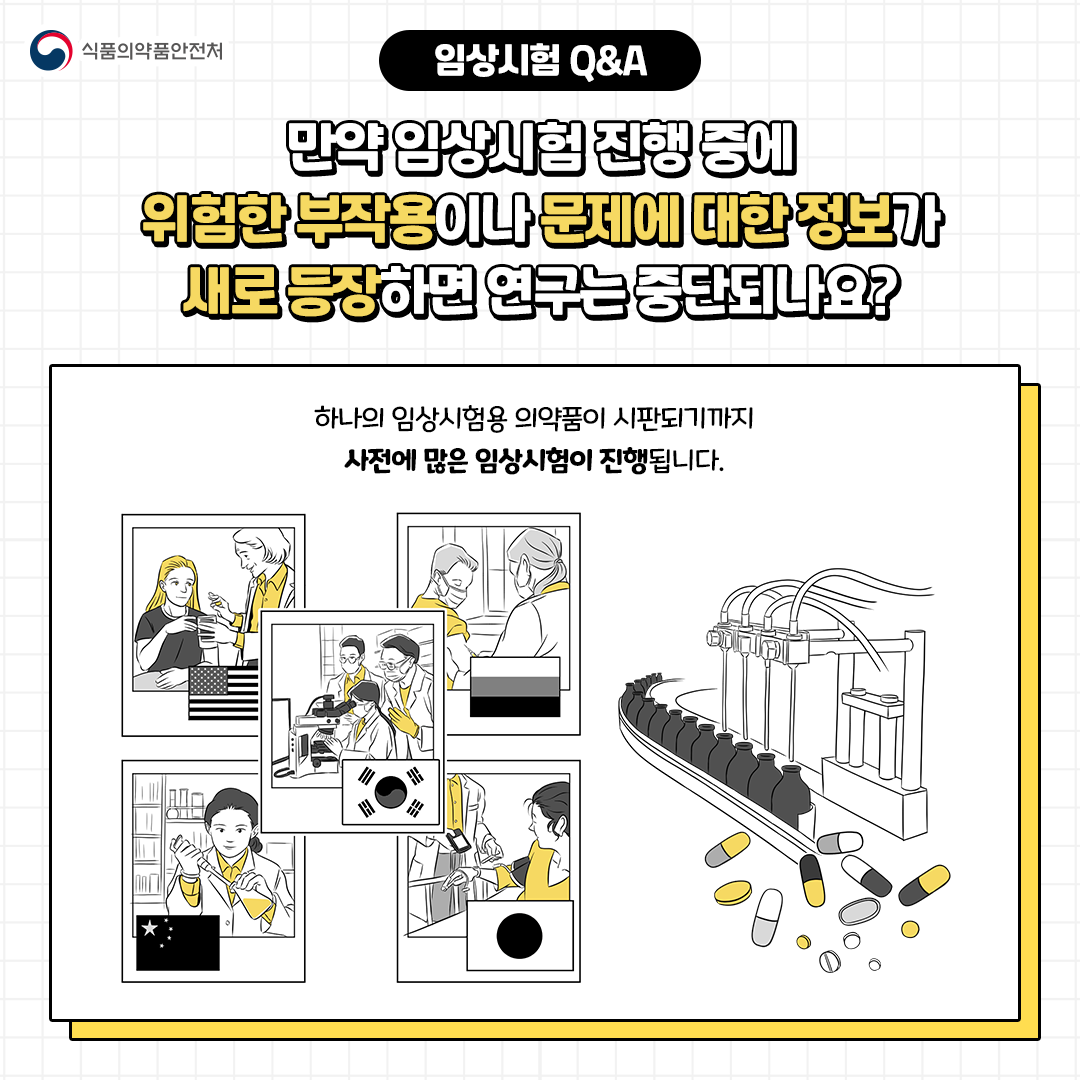 식품의약품안전처

임상시험 Q&A

만약 임상시험 진행 중에 위험한 부작용이나 문제에 대한 정보가 새로 등장하면 연구는 중단되나요?

하나의 임상시험용 의약품이 시판되기까지
사전에 많은 임상시험이 진행됩니다.